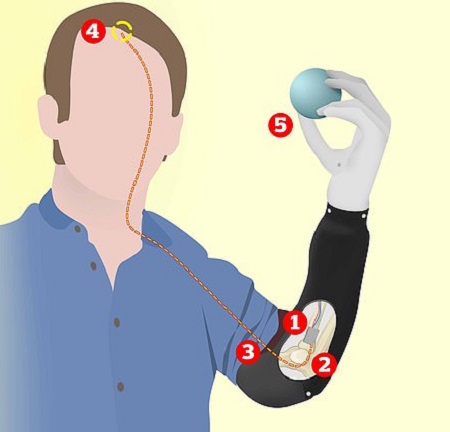 4
5
1
3
2